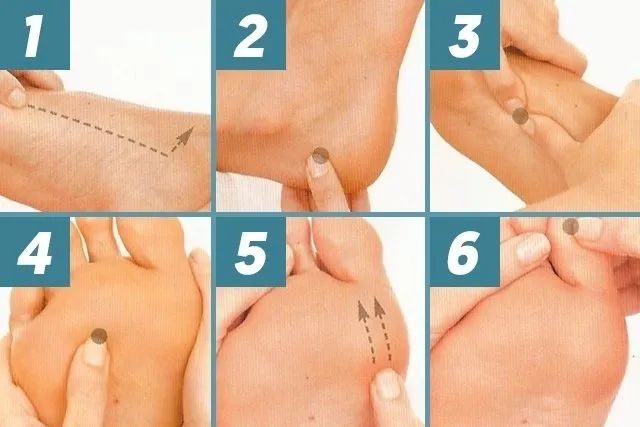 1
2
3
4
5
6